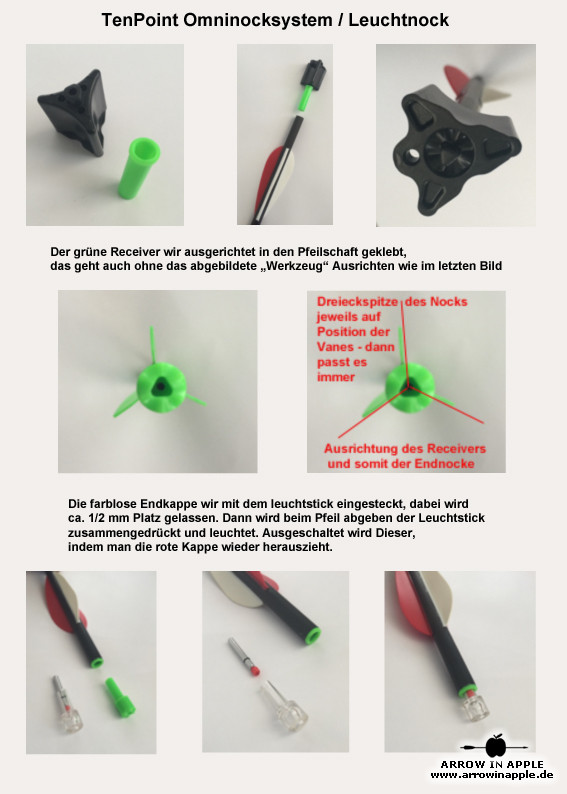 TenPoint Omninocksystem / Leuchtnock

Der grüne Receiver wir ausgerichtet in den Pfeilschaft geklebt, das geht auch ohne das abgebildete „Werkzeug“ Ausrichten wie im letzten Bild

Dreieckspitze des Nocks jeweils auf Position der Vanes - dann passt es immer

Ausrichtung des Receivers und somit der Endnocke

Die farblose Endkappe wir mit dem leuchtstick eingesteckt, dabei wird ca. 1/2 mm Platz gelassen. Dann wird beim Pfeil abgeben der Leuchtstick zusammengedrückt und leuchtet. Ausgeschaltet wird Dieser, indem man die rote Kappe wieder herauszieht.

ARROW IN APPLE
www.arrowinapple.de